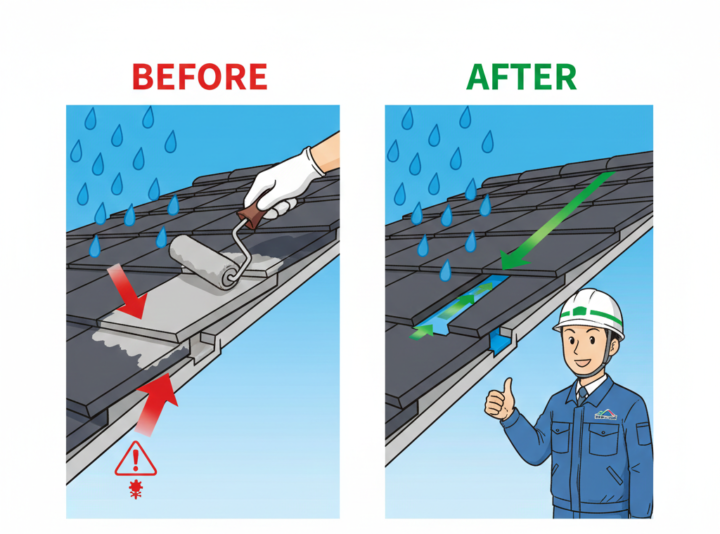 BEFORE

AFTER